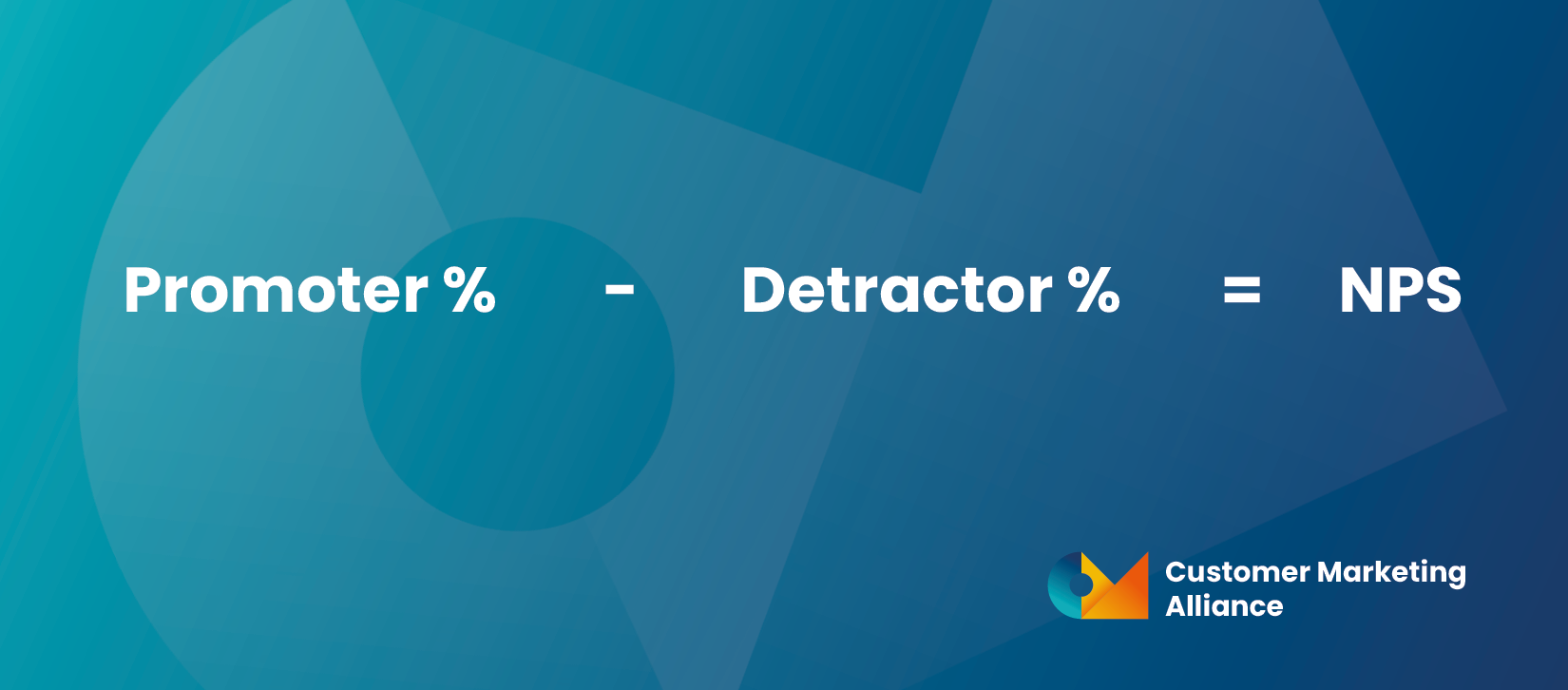 Promoter % - Detractor % = NPS

Customer Marketing Alliance