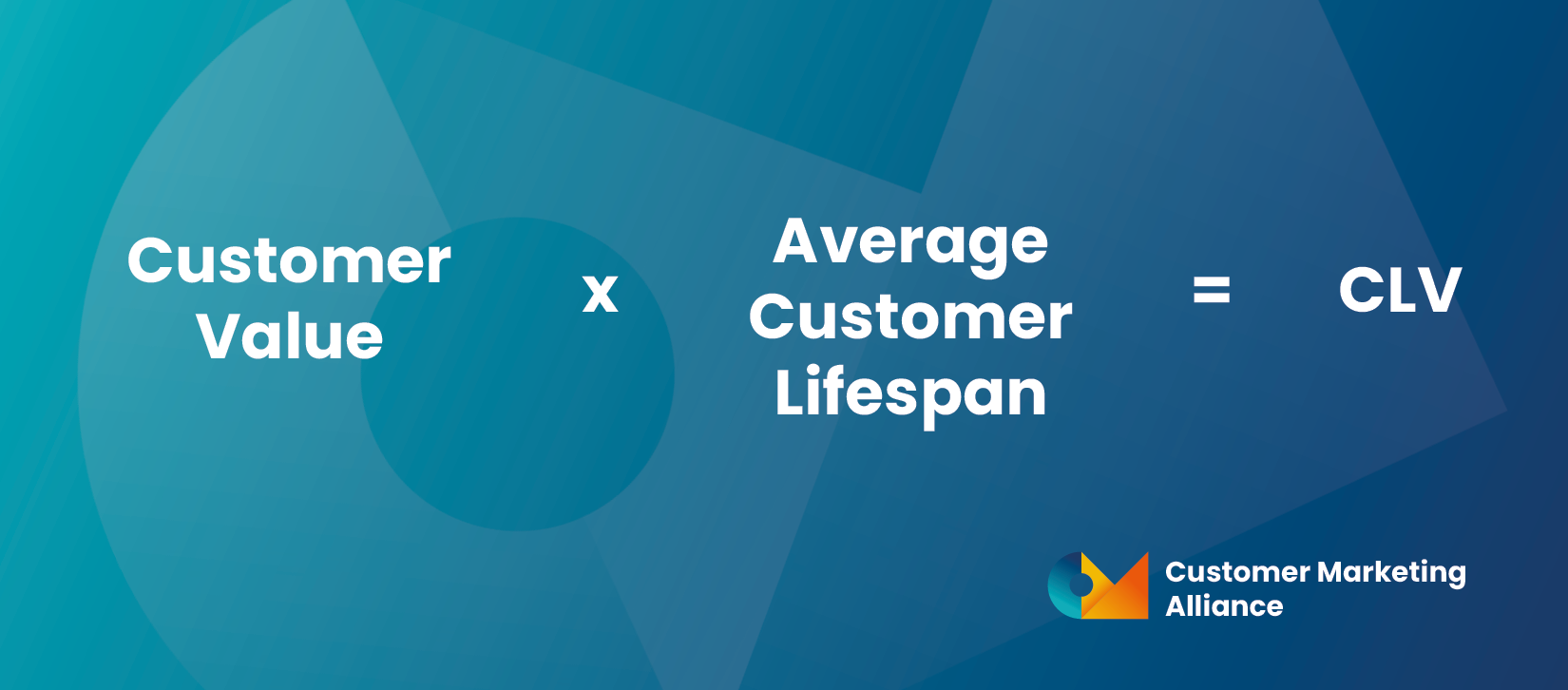 Customer Value x Average Customer Lifespan = CLV

Customer Marketing Alliance